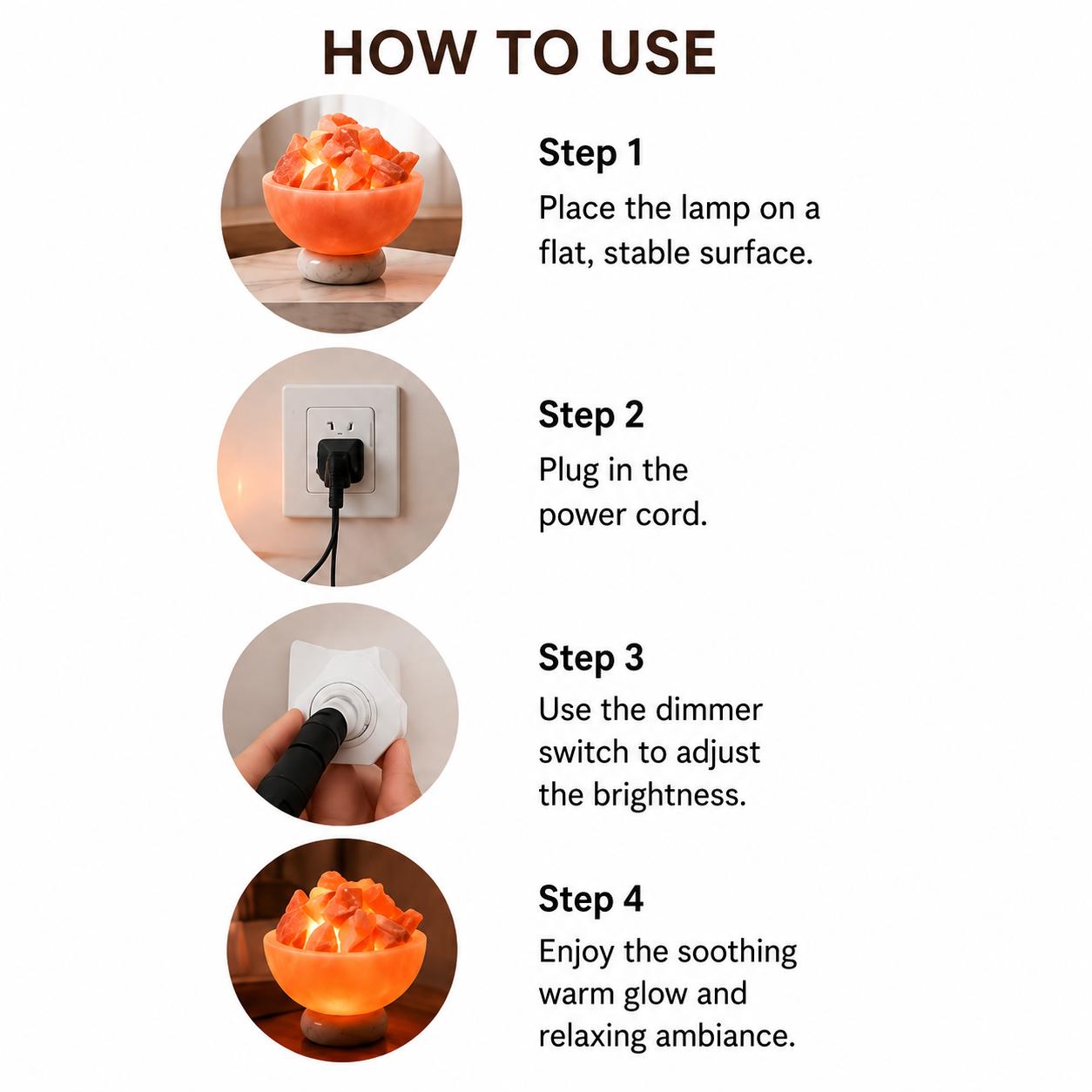 HOW TO USE

Step 1
Place the lamp on a flat, stable surface.

Step 2
Plug in the power cord.

Step 3
Use the dimmer switch to adjust the brightness.

Step 4
Enjoy the soothing warm glow and relaxing ambiance.