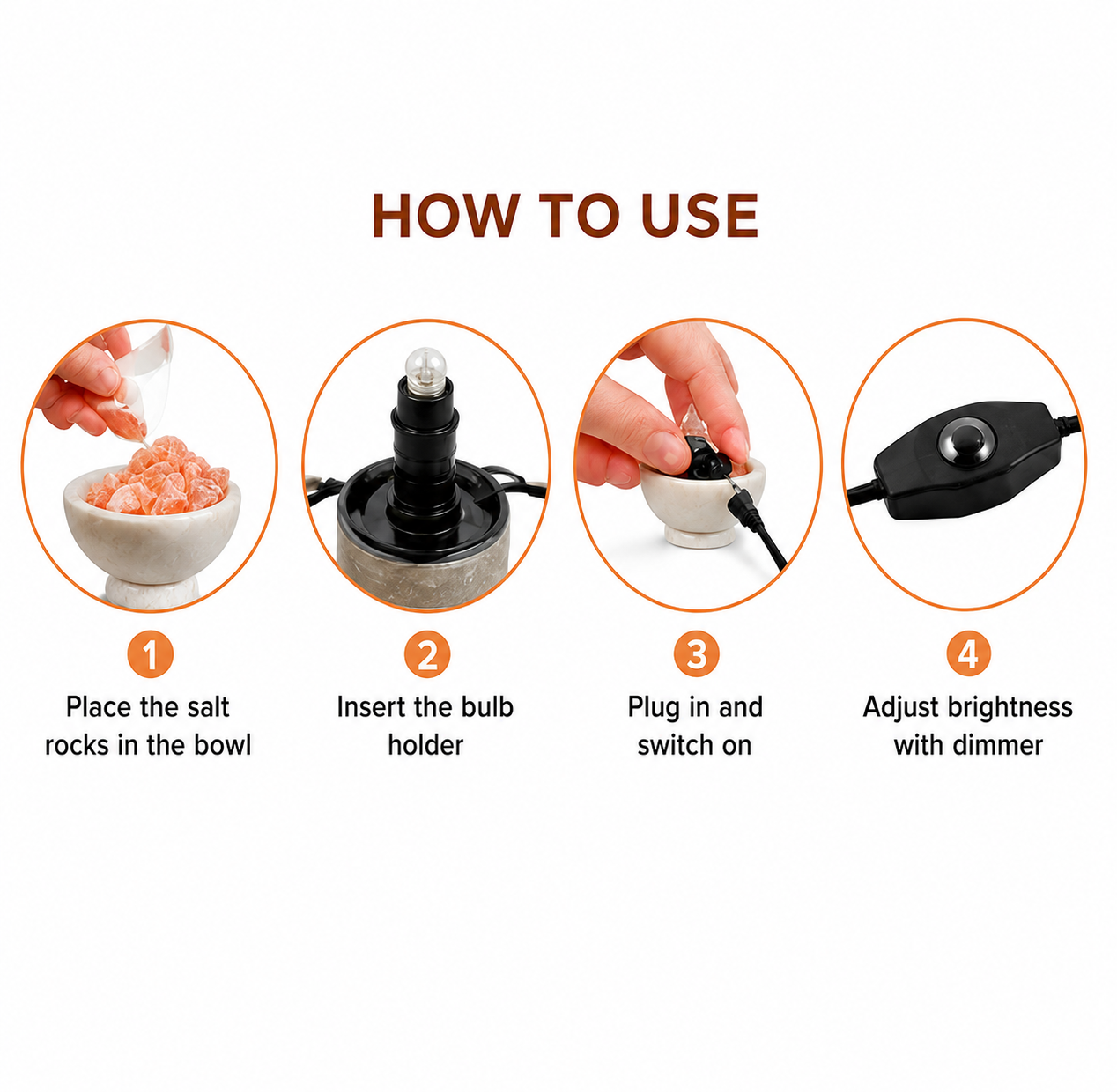 HOW TO USE

1
Place the salt rocks in the bowl

2
Insert the bulb holder

3
Plug in and switch on

4
Adjust brightness with dimmer